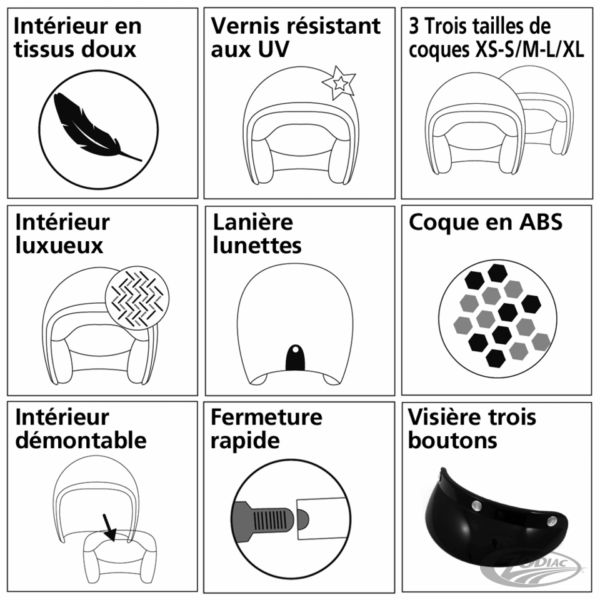 Intérieur en tissus doux

Vernis résistant aux UV

3 Trois tailles de coques XS-S/M-L/XL

Intérieur luxueux

Lanière lunettes

Coque en ABS

Intérieur démontable

Fermeture rapide

Visière trois boutons

ZODIAC